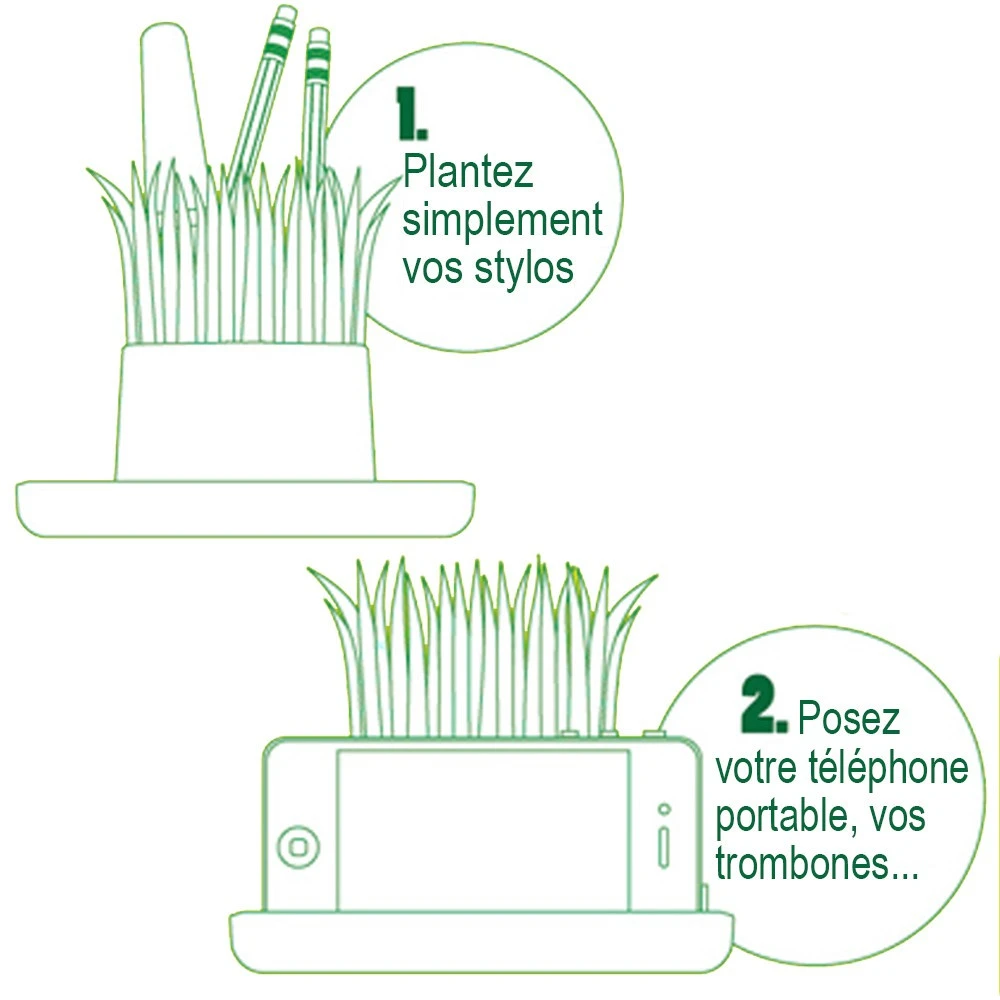 1.
Plantez simplement vos stylos

2. Posez votre téléphone portable, vos trombones...