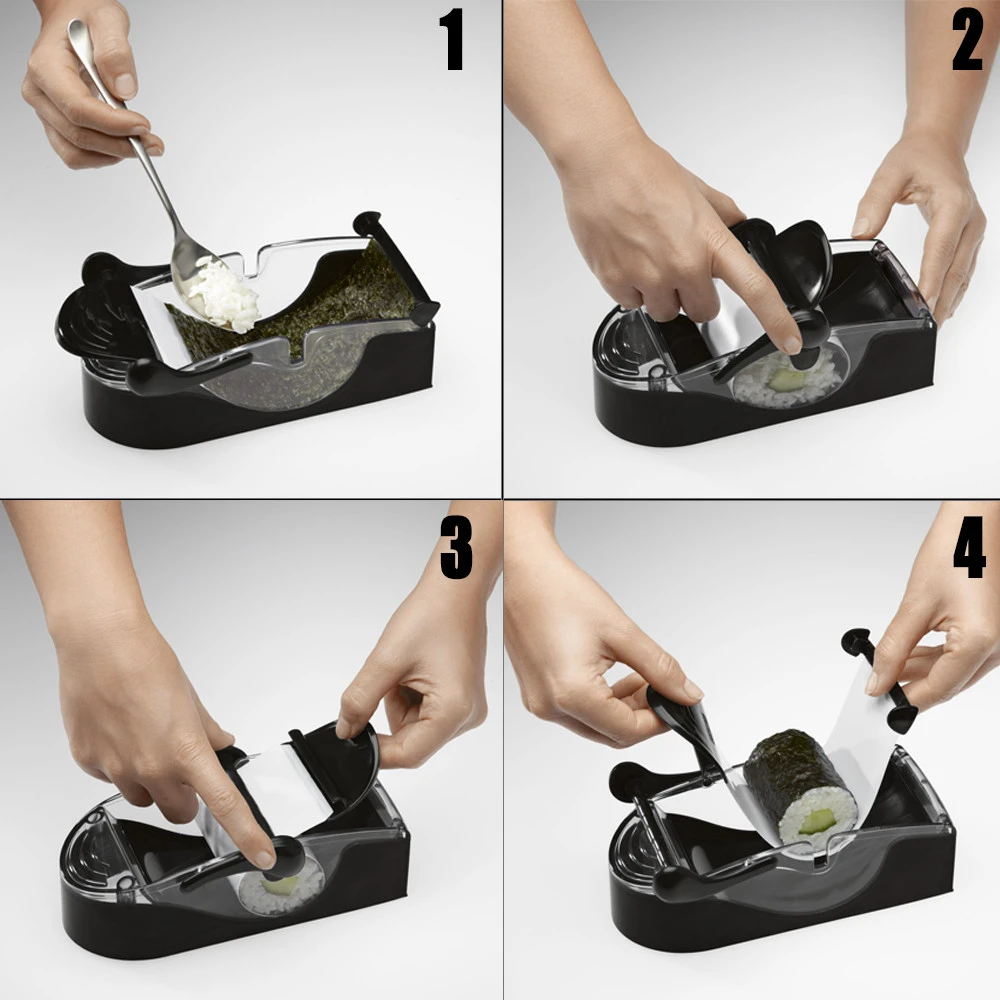 1
2
3
4